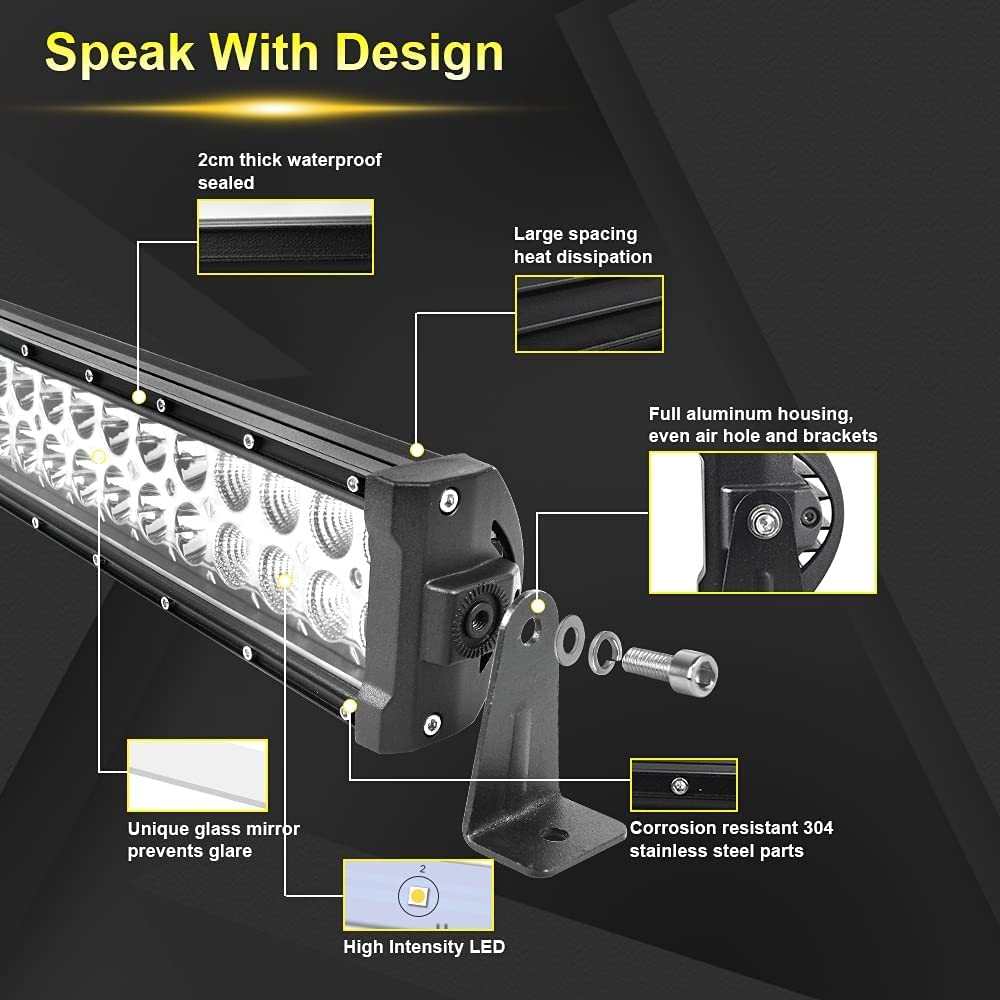 Speak With Design

2cm thick waterproof sealed

Large spacing heat dissipation

Full aluminum housing, even air hole and brackets

Unique glass mirror prevents glare

Corrosion resistant 304 stainless steel parts

2

High Intensity LED